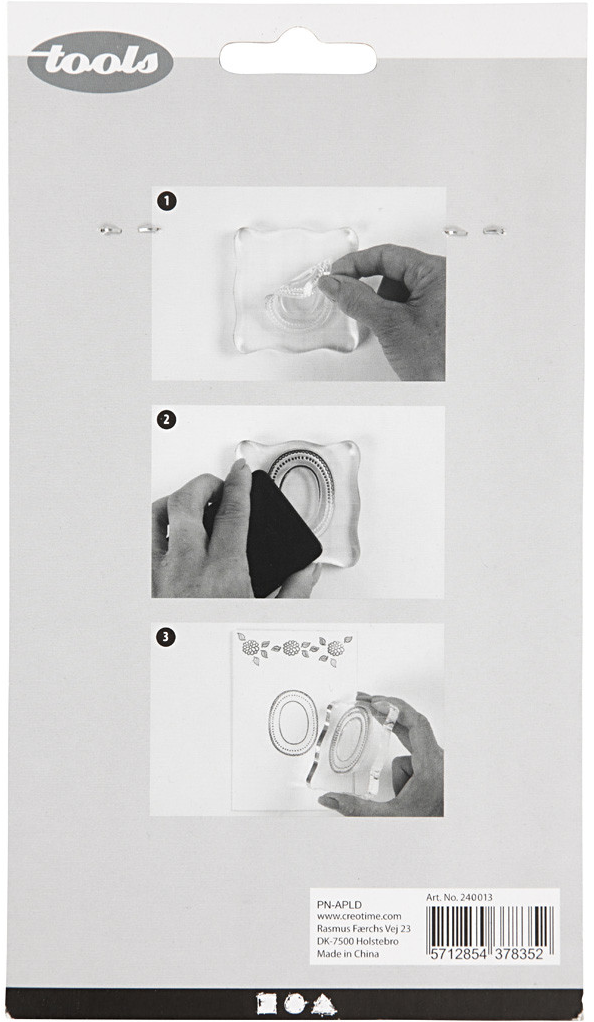 tools

1

2

3

PN-APLD
www.creotime.com
Rasmus Færchs Vej 23
DK-7500 Holstebro
Made in China

Art. No. 240013

5712854 378352