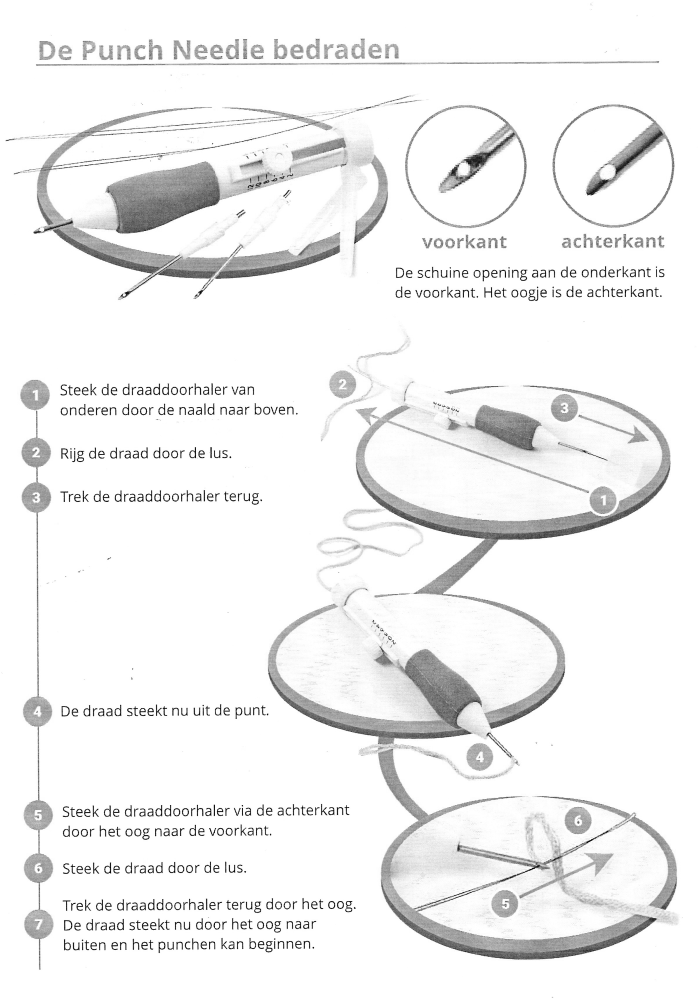 De Punch Needle bedraden

voorkant

achterkant

De schuine opening aan de onderkant is de voorkant. Het oogje is de achterkant.

1 Steek de draaddoorhaler van onderen door de naald naar boven.

2 Rijg de draad door de lus.

3 Trek de draaddoorhaler terug.

2

3

1

4 De draad steekt nu uit de punt.

4

5 Steek de draaddoorhaler via de achterkant door het oog naar de voorkant.

6 Steek de draad door de lus.

7 Trek de draaddoorhaler terug door het oog. De draad steekt nu door het oog naar buiten en het punchen kan beginnen.

6

5